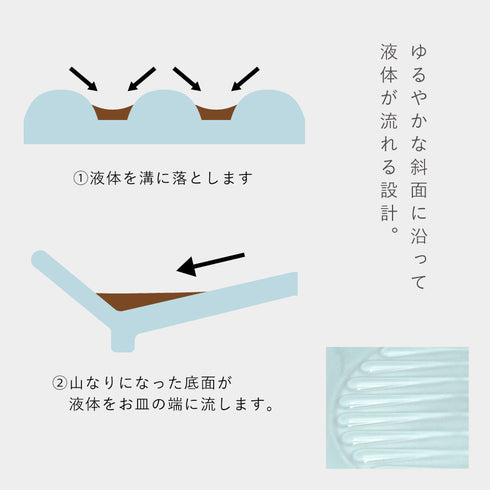 ゆるやかな斜面に沿って
液体が流れる設計。

①液体を溝に落とします

②山なりになった底面が
液体をお皿の端に流します。